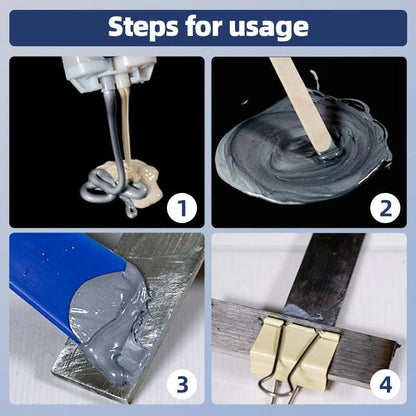 Steps for usage

1

2

3

4